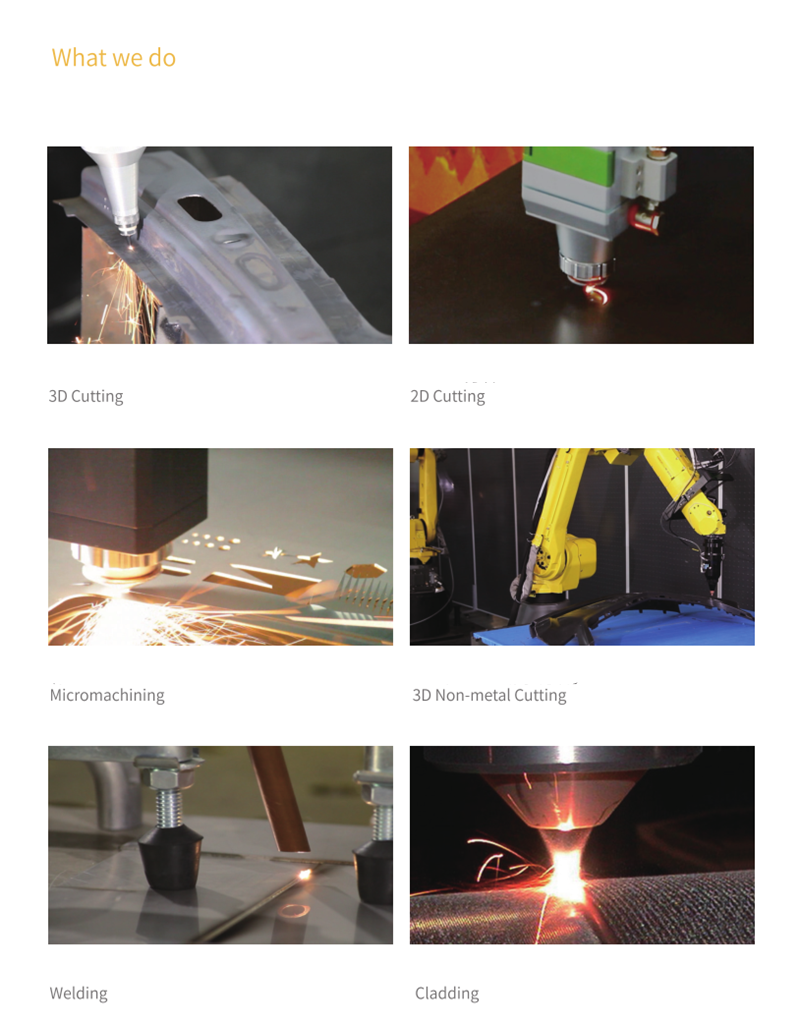 What we do

3D Cutting

2D Cutting

Micromachining

3D Non-metal Cutting

Welding

Cladding